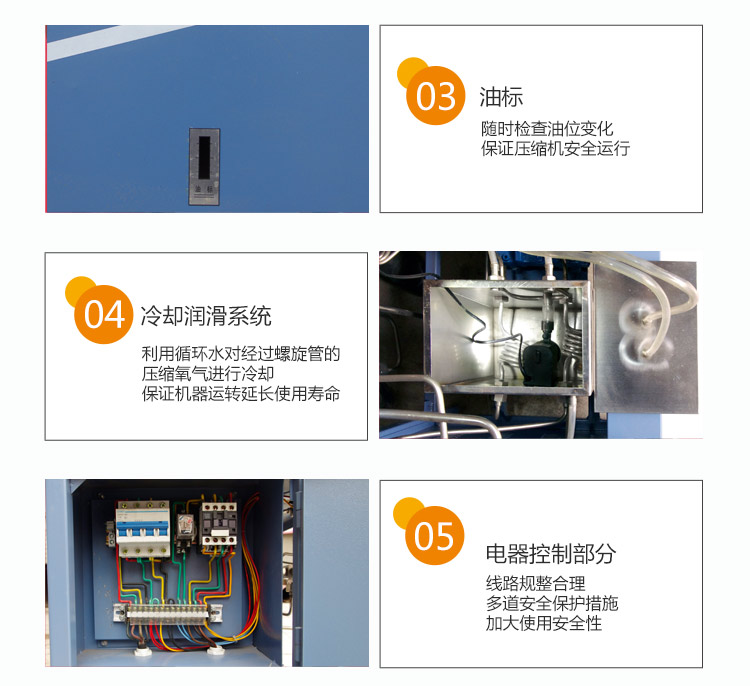 油标

03
油标
随时检查油位变化
保证压缩机安全运行

04
冷却润滑系统
利用循环水对经过螺旋管的
压缩氧气进行冷却
保证机器运转延长使用寿命

05
电器控制部分
线路规整合理
多道安全保护措施
加大使用安全性